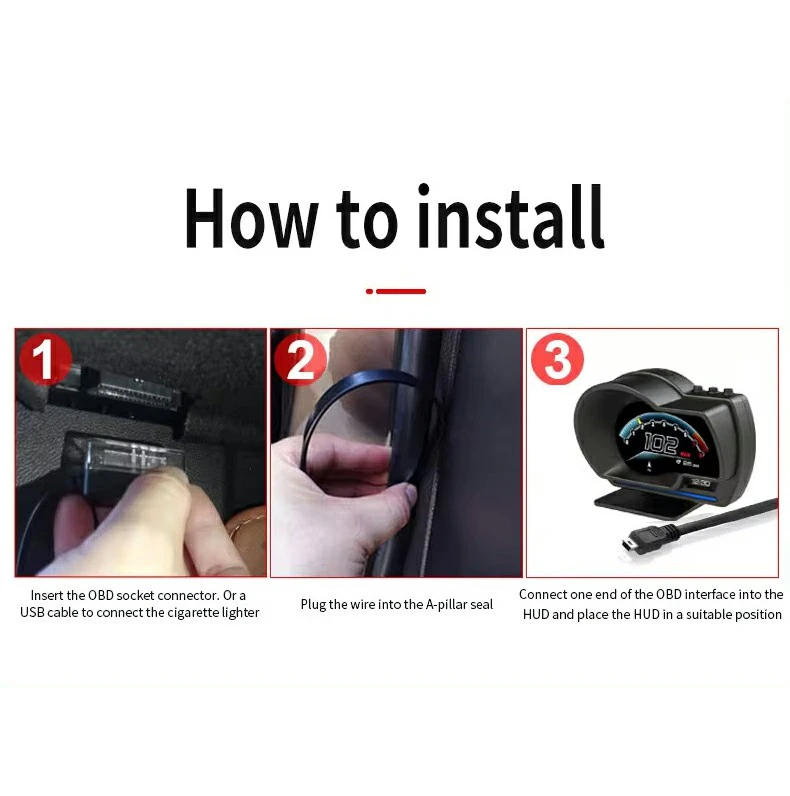 How to install

1

Insert the OBD socket connector. Or a USB cable to connect the cigarette lighter

2

Plug the wire into the A-pillar seal

3

102

Connect one end of the OBD interface into the HUD and place the HUD in a suitable position