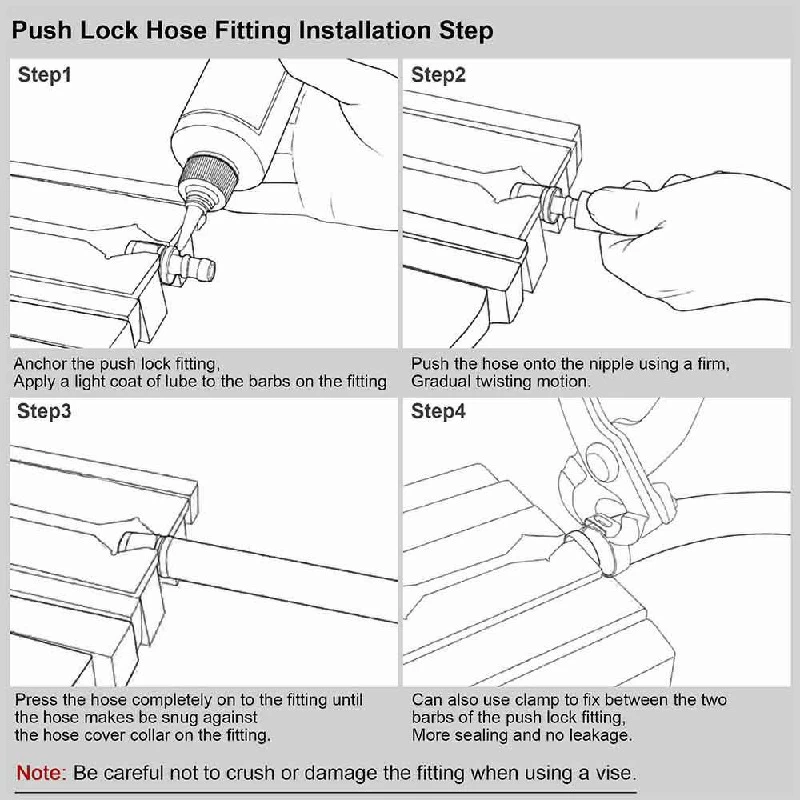 Push Lock Hose Fitting Installation Step

Step1

Anchor the push lock fitting,
Apply a light coat of lube to the barbs on the fitting

Step2

Push the hose onto the nipple using a firm,
Gradual twisting motion.

Step3

Press the hose completely on to the fitting until the hose makes be snug against the hose cover collar on the fitting.

Step4

Can also use clamp to fix between the two barbs of the push lock fitting,
More sealing and no leakage.

Note: Be careful not to crush or damage the fitting when using a vise.